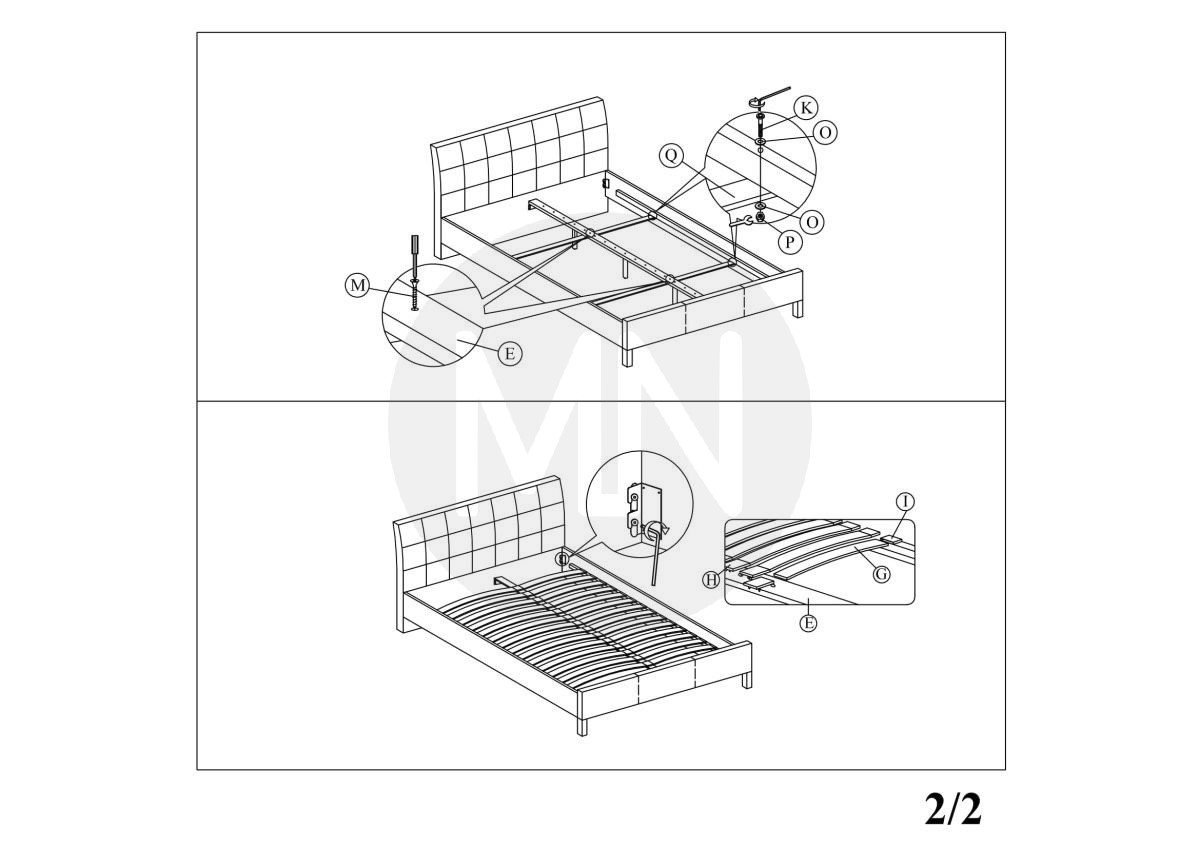 K
O
Q
O
P
M
E
MN
I
H
G
E
2/2