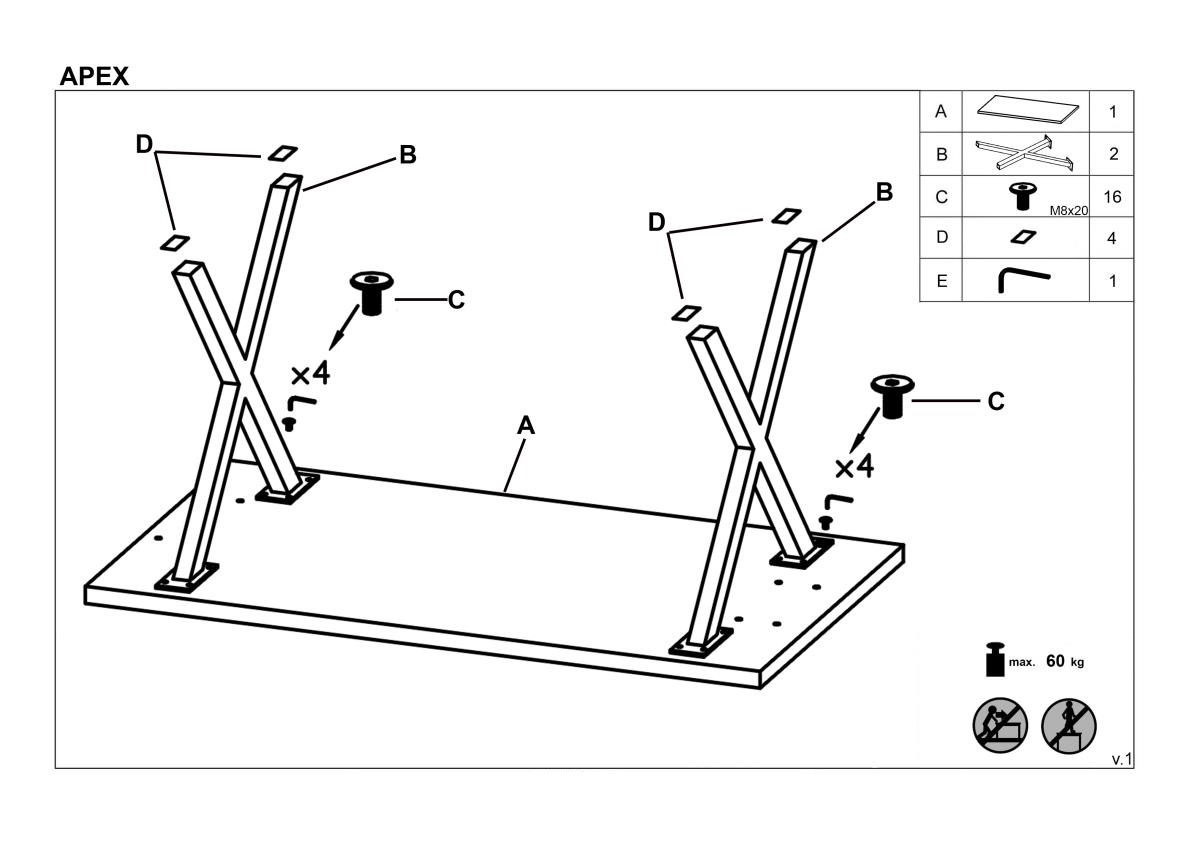 APEX

| A | | 1 |
|---|---|---|
| B | | 2 |
| C | M8x20 | 16 |
| D | | 4 |
| E | | 1 |

D
B
C
×4
A
D
B
C
×4

max. 60 kg

v.1